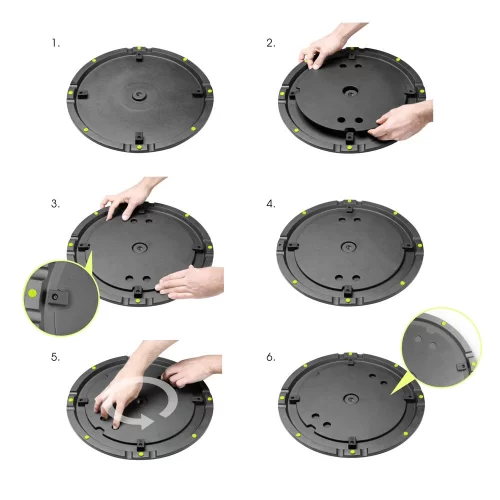 1.

2.

3.

4.

5.

6.