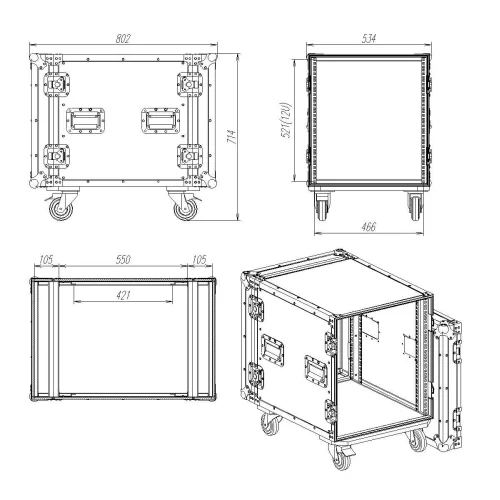 802

714

534

521(12U)

466

105

550

105

421