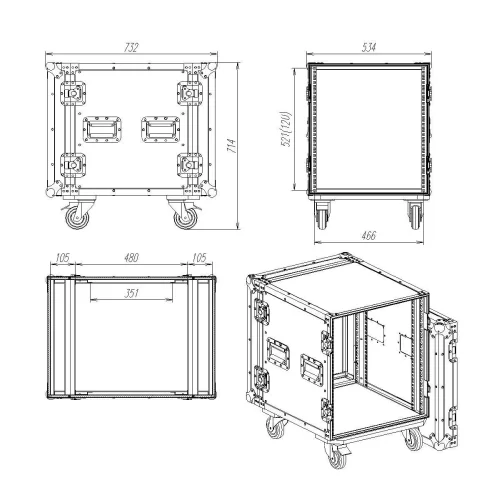 732

714

534

521(12U)

466

105

480

105

351